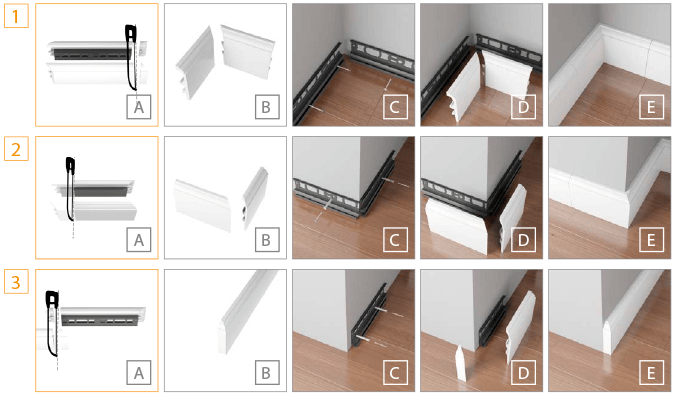 1
A
B
C
D
E
2
A
B
C
D
E
3
A
B
C
D
E